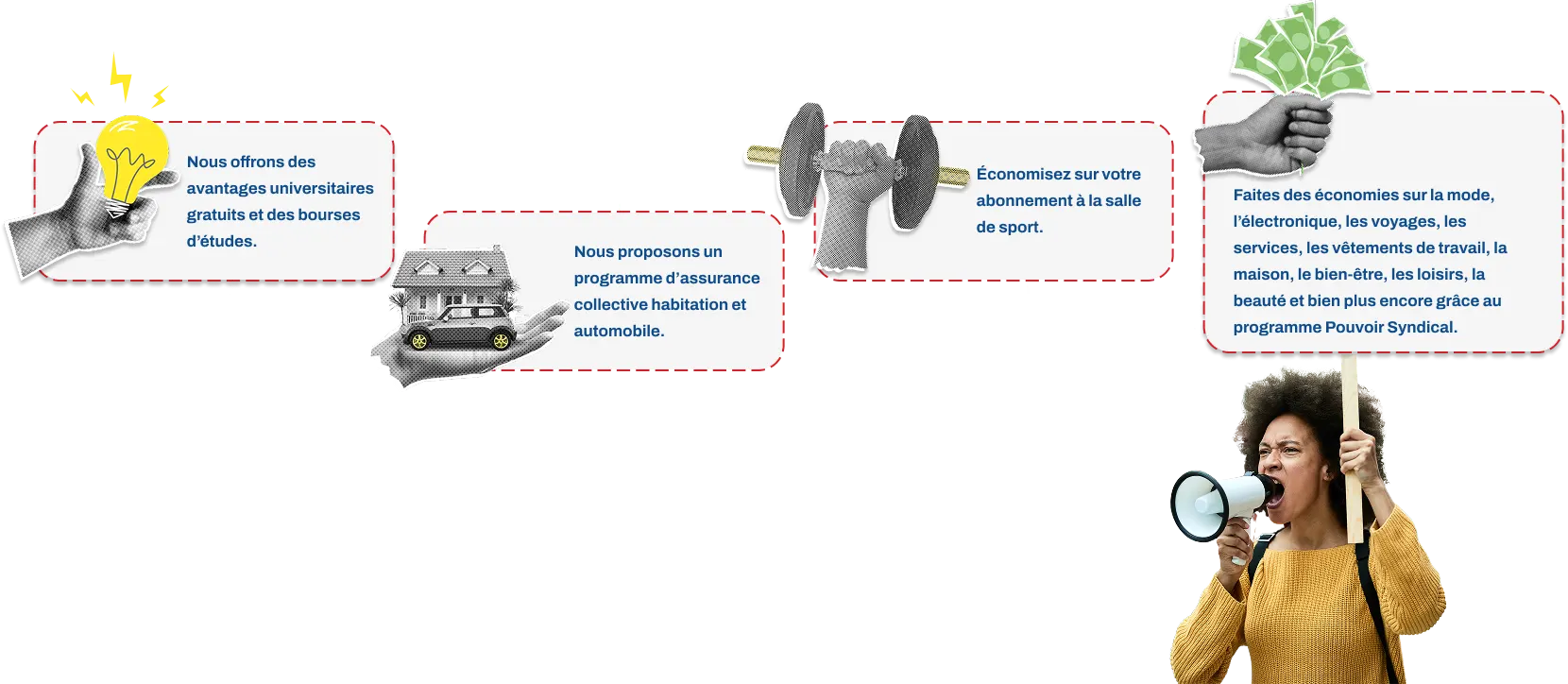 Nous offrons des avantages universitaires gratuits et des bourses d'études.

Nous proposons un programme d'assurance collective habitation et automobile.

Économisez sur votre abonnement à la salle de sport.

Faites des économies sur la mode, l'électronique, les voyages, les services, les vêtements de travail, la maison, le bien-être, les loisirs, la beauté et bien plus encore grâce au programme Pouvoir Syndical.